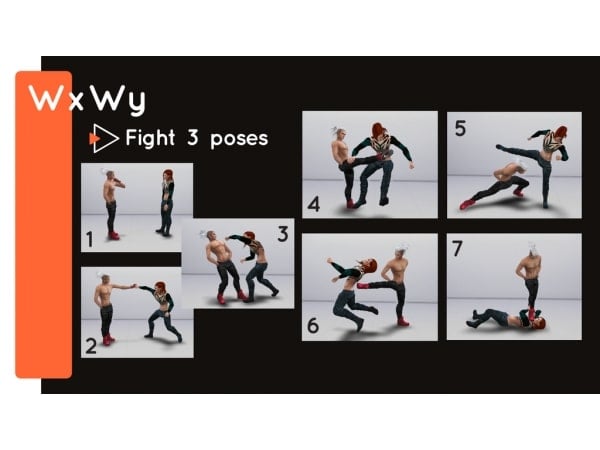 WxWy

Fight 3 poses

1

2

3

4

5

6

7