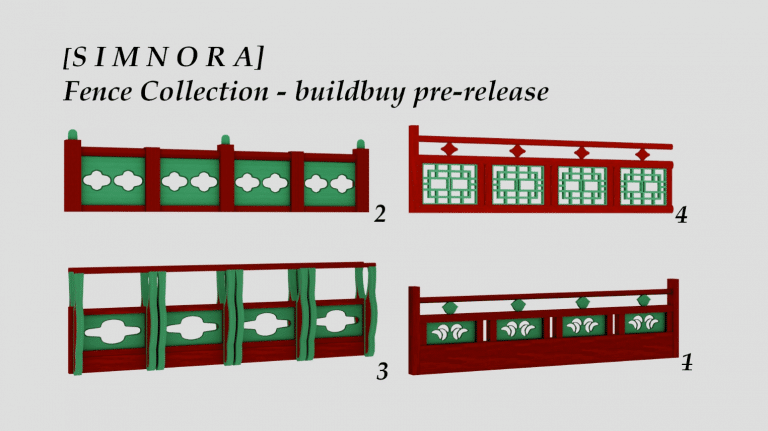 [S I M N O R A]
Fence Collection - buildbuy pre-release

2

4

3

1